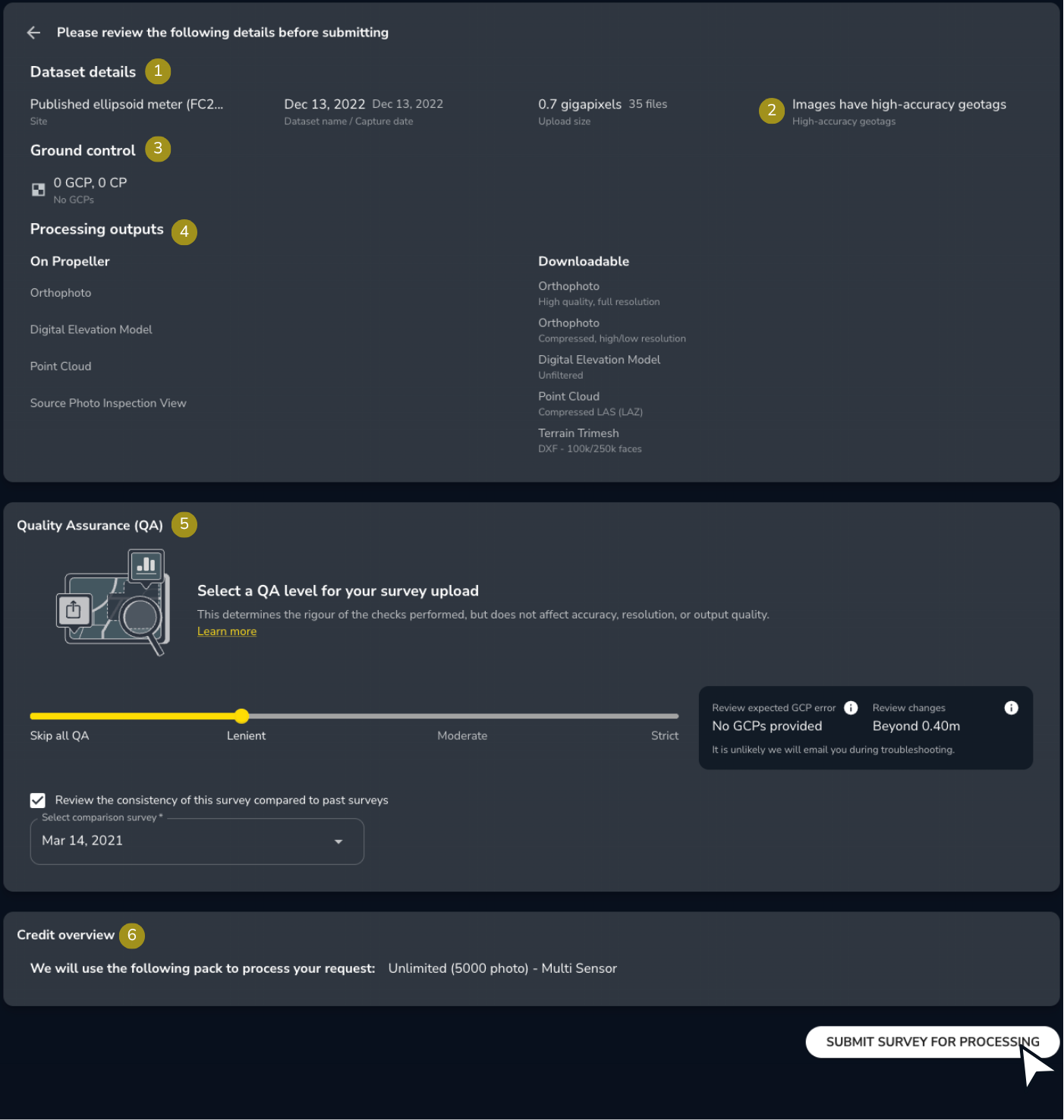 Please review the following details before submitting

Dataset details 1

Published ellipsoid meter (FC2...
Site

Dec 13, 2022 Dec 13, 2022
Dataset name / Capture date

0.7 gigapixels 35 files
Upload size

2 Images have high-accuracy geotags
High-accuracy geotags

Ground control 3

0 GCP, 0 CP
No GCPs

Processing outputs 4

On Propeller

Orthophoto

Digital Elevation Model

Point Cloud

Source Photo Inspection View

Downloadable

Orthophoto
High quality, full resolution

Orthophoto
Compressed, high/low resolution

Digital Elevation Model
Unfiltered

Point Cloud
Compressed LAS (LAZ)

Terrain Trimesh
DXF - 100k/250k faces

Quality Assurance (QA) 5

Select a QA level for your survey upload

This determines the rigour of the checks performed, but does not affect accuracy, resolution, or output quality.
Learn more

Skip all QA Lenient Moderate Strict

Review expected GCP error
No GCPs provided

Review changes
Beyond 0.40m

It is unlikely we will email you during troubleshooting.

Review the consistency of this survey compared to past surveys

Select comparison survey *
Mar 14, 2021

Credit overview 6

We will use the following pack to process your request: Unlimited (5000 photo) - Multi Sensor

SUBMIT SURVEY FOR PROCESSING