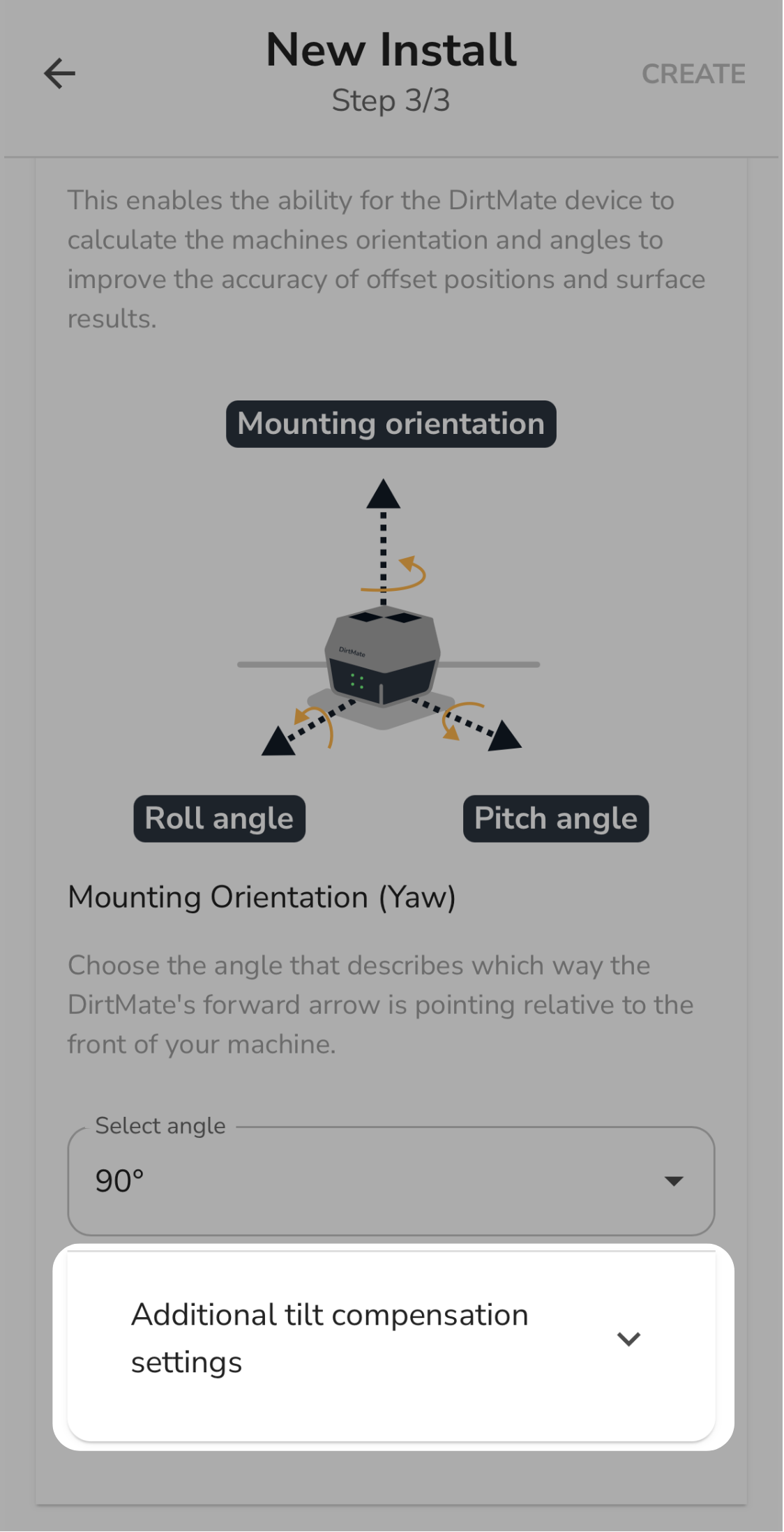 New Install
Step 3/3

CREATE

This enables the ability for the DirtMate device to calculate the machines orientation and angles to improve the accuracy of offset positions and surface results.

Mounting orientation

DirtMate

Roll angle

Pitch angle

Mounting Orientation (Yaw)

Choose the angle that describes which way the DirtMate's forward arrow is pointing relative to the front of your machine.

Select angle
90°

Additional tilt compensation settings