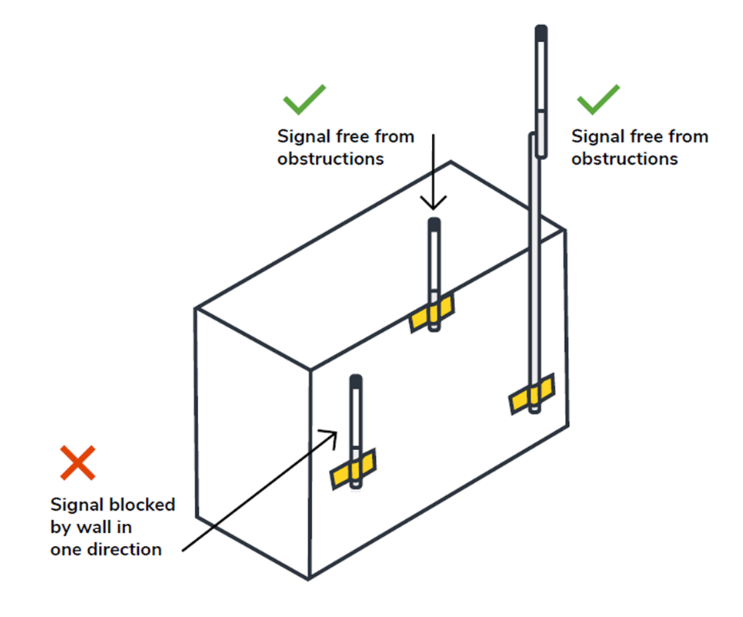 Signal free from obstructions

Signal free from obstructions

Signal blocked by wall in one direction