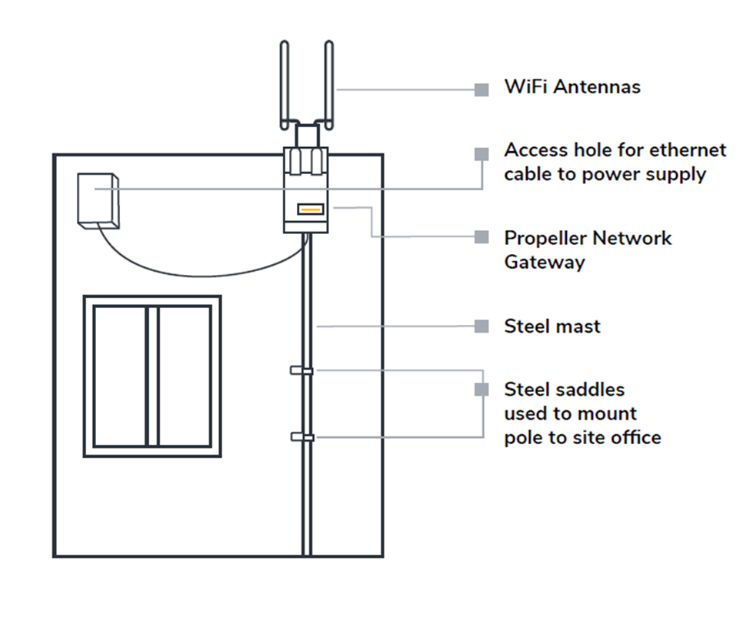 WiFi Antennas

Access hole for ethernet cable to power supply

Propeller Network Gateway

Steel mast

Steel saddles used to mount pole to site office